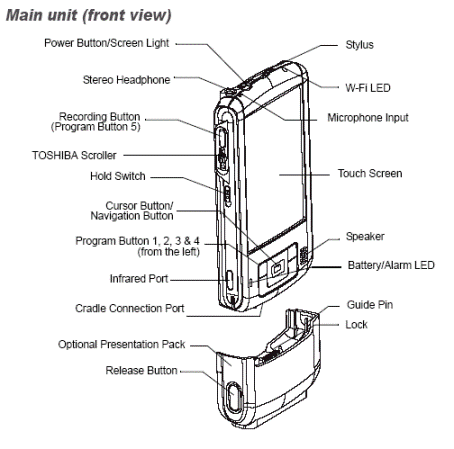 Main unit (front view)

Power Button/Screen Light

Stereo Headphone

Recording Button (Program Button 5)

TOSHIBA Scroller

Hold Switch

Cursor Button/ Navigation Button

Program Button 1, 2, 3 & 4 (from the left)

Infrared Port

Cradle Connection Port

Optional Presentation Pack

Release Button

Stylus

W-Fi LED

Microphone Input

Touch Screen

Speaker

Battery/Alarm LED

Guide Pin

Lock