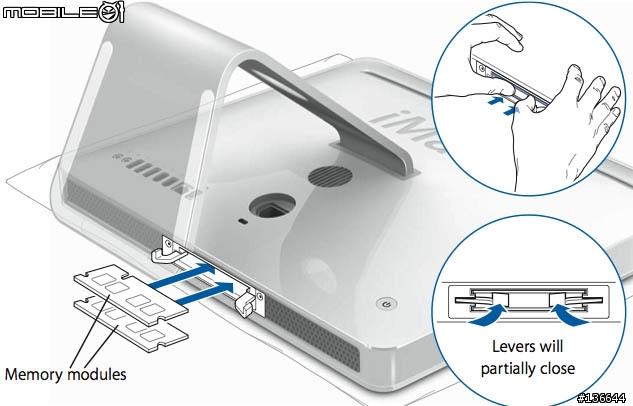 MOBILE01

iMa

Memory modules

Levers will partially close

#136644