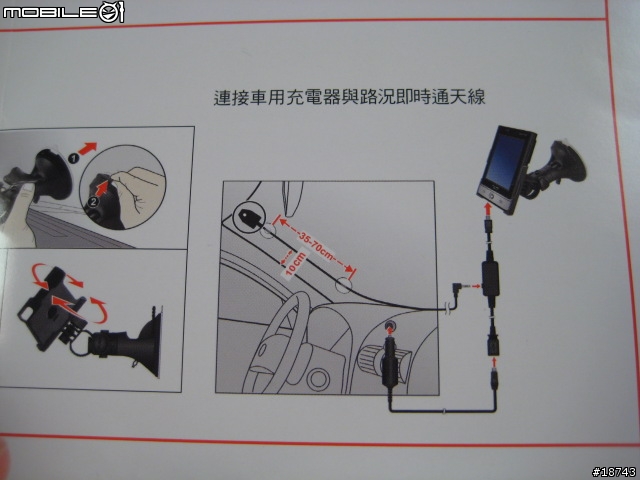 MOBILE01

連接車用充電器與路況即時通天線

1

2

35-70cm

10cm

#18743