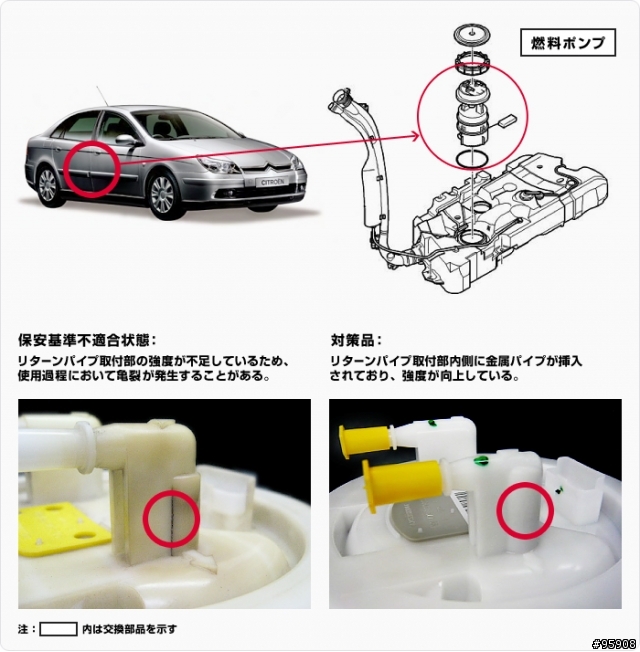 燃料ポンプ

CITROËN

保安基準不適合状態：
リターンパイプ取付部の強度が不足しているため、使用過程において亀裂が発生することがある。

対策品：
リターンパイプ取付部内側に金属パイプが挿入されており、強度が向上している。

注：　　内は交換部品を示す

#95908