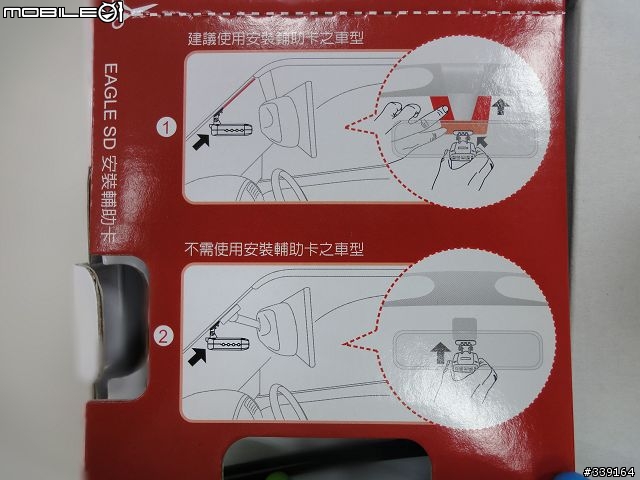 MOBILE01

EAGLE SD 安裝輔助卡

建議使用安裝輔助卡之車型

1

不需使用安裝輔助卡之車型

2

#339164