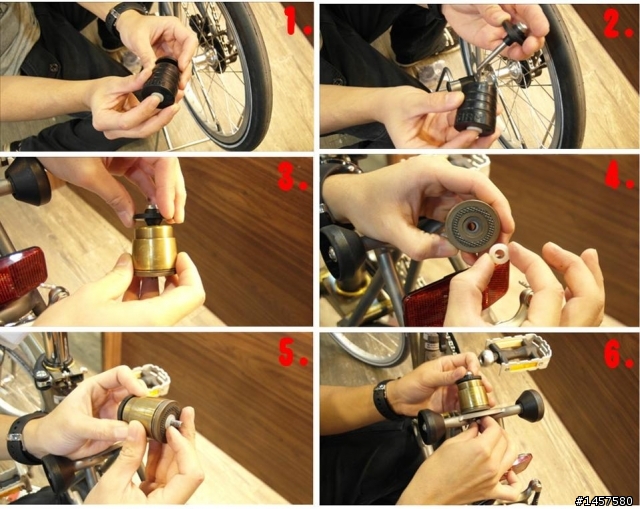 1.

2.

3.

4.

5.

6.

#1457580