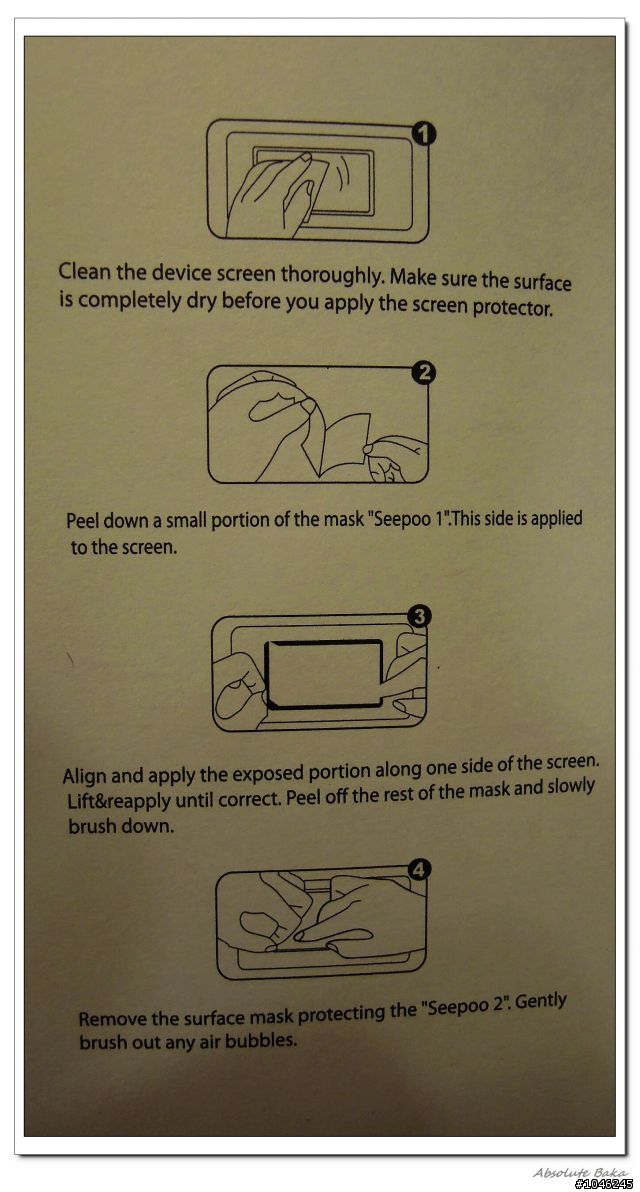 1

Clean the device screen thoroughly. Make sure the surface is completely dry before you apply the screen protector.

2

Peel down a small portion of the mask "Seepoo 1".This side is applied to the screen.

3

Align and apply the exposed portion along one side of the screen. Lift&reapply until correct. Peel off the rest of the mask and slowly brush down.

4

Remove the surface mask protecting the "Seepoo 2". Gently brush out any air bubbles.

Absolute Baka
#1046245