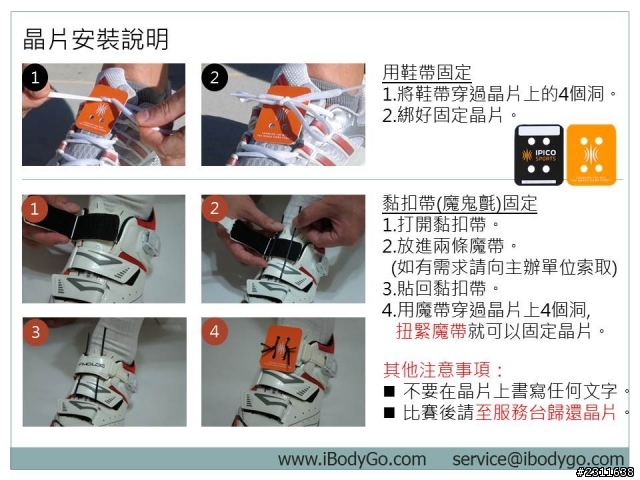 晶片安裝說明

1

2

用鞋帶固定
1.將鞋帶穿過晶片上的4個洞。
2.綁好固定晶片。

IPICO SPORTS

1

2

3

4

黏扣帶(魔鬼氈)固定
1.打開黏扣帶。
2.放進兩條魔帶。
(如有需求請向主辦單位索取)
3.貼回黏扣帶。
4.用魔帶穿過晶片上4個洞,
扭緊魔帶就可以固定晶片。

其他注意事項:
■ 不要在晶片上書寫任何文字。
■ 比賽後請至服務台歸還晶片。

www.iBodyGo.com service@ibodygo.com

#2311638