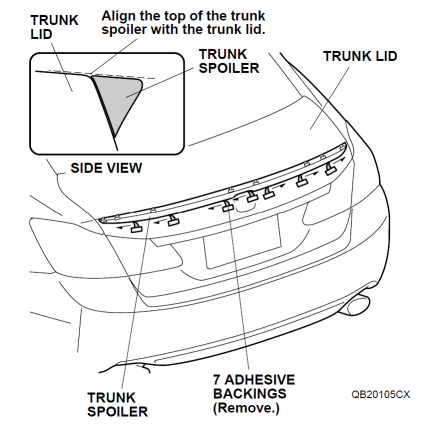 TRUNK LID

Align the top of the trunk spoiler with the trunk lid.

TRUNK SPOILER

TRUNK LID

SIDE VIEW

TRUNK SPOILER

7 ADHESIVE BACKINGS (Remove.)

QB20105CX