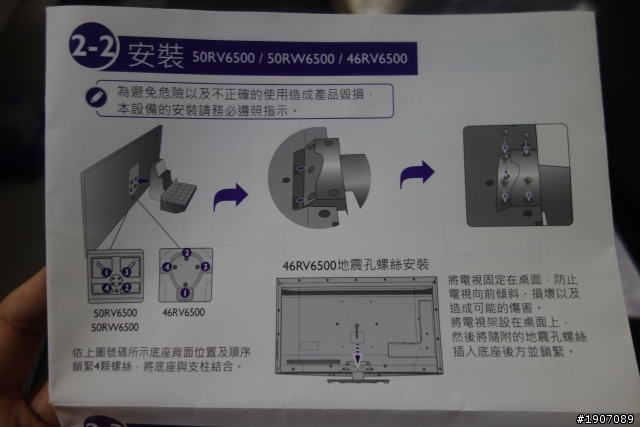 2-2 安裝 50RV6500 / 50RW6500 / 46RV6500

為避免危險以及不正確的使用造成產品毀損，本設備的安裝請務必遵照指示。

1 3 4 2

2 4 3 1

50RV6500
50RW6500

46RV6500

依上圖號碼所示底座背面位置及順序鎖緊4顆螺絲，將底座與支柱結合。

46RV6500地震孔螺絲安裝

將電視固定在桌面，防止電視向前傾斜、損壞以及造成可能的傷害。
將電視架設在桌面上，然後將隨附的地震孔螺絲插入底座後方並鎖緊。

#1907089