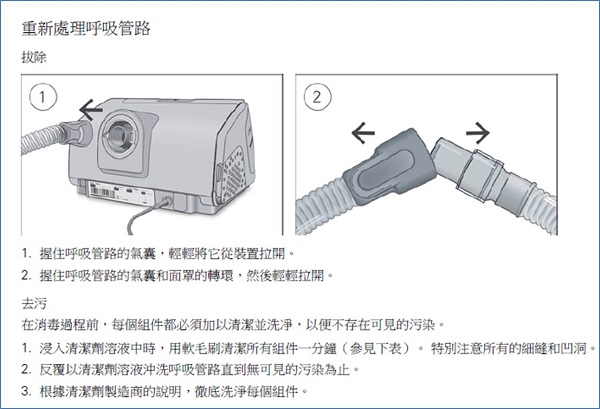 重新處理呼吸管路

拔除

1

2

1. 握住呼吸管路的氣囊，輕輕將它從裝置拉開。

2. 握住呼吸管路的氣囊和面罩的轉環，然後輕輕拉開。

去污

在消毒過程前，每個組件都必須加以清潔並洗淨，以便不存在可見的污染。

1. 浸入清潔劑溶液中時，用軟毛刷清潔所有組件一分鐘（參見下表）。 特別注意所有的細縫和凹洞。

2. 反覆以清潔劑溶液沖洗呼吸管路直到無可見的污染為止。

3. 根據清潔劑製造商的說明，徹底洗淨每個組件。