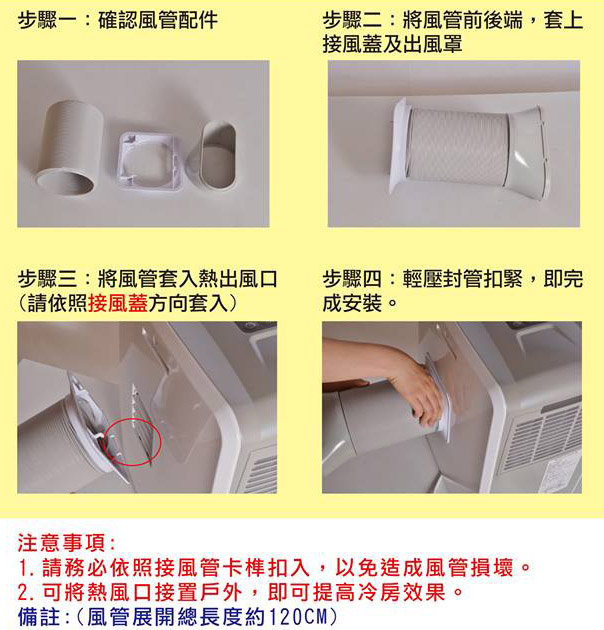 步驟一：確認風管配件

步驟二：將風管前後端，套上接風蓋及出風罩

步驟三：將風管套入熱出風口（請依照接風蓋方向套入）

步驟四：輕壓封管扣緊，即完成安裝。

注意事項：
1. 請務必依照接風管卡榫扣入，以免造成風管損壞。
2. 可將熱風口接置戶外，即可提高冷房效果。
備註：（風管展開總長度約120CM）