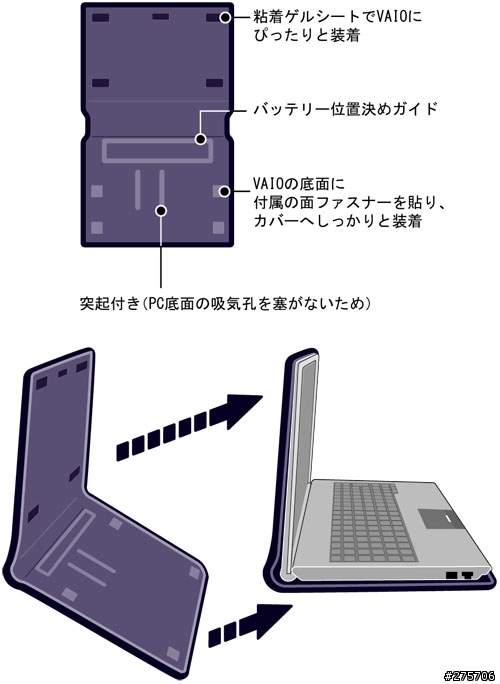 粘着ゲルシートでVAIOにぴったりと装着

バッテリー位置決めガイド

VAIOの底面に付属の面ファスナーを貼り、カバーへしっかりと装着

突起付き(PC底面の吸気孔を塞がないため)

#275706