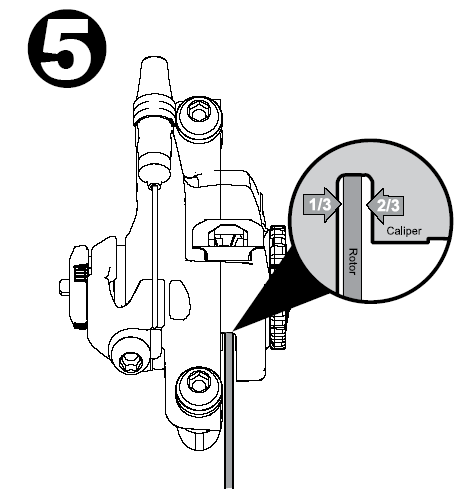 5

1/3

2/3

Caliper

Rotor