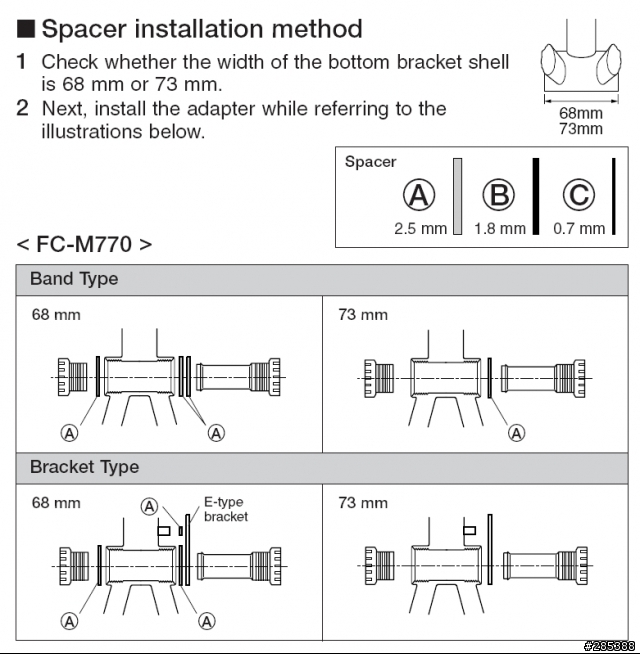 ■ Spacer installation method

1 Check whether the width of the bottom bracket shell is 68 mm or 73 mm.

2 Next, install the adapter while referring to the illustrations below.

68mm
73mm

Spacer
Ⓐ 2.5 mm
Ⓑ 1.8 mm
Ⓒ 0.7 mm

< FC-M770 >

Band Type

68 mm

Ⓐ Ⓐ

73 mm

Ⓐ

Bracket Type

68 mm

Ⓐ E-type bracket

Ⓐ Ⓐ

73 mm

#285388