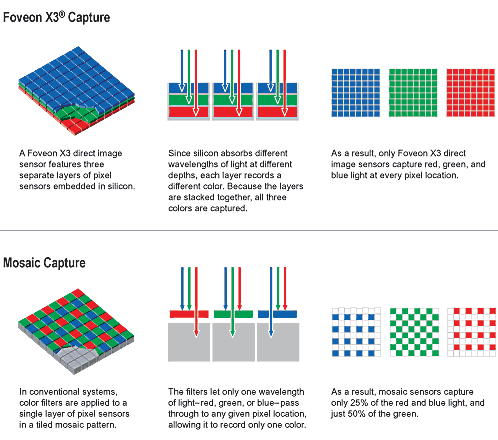 Foveon X3® Capture

A Foveon X3 direct image sensor features three separate layers of pixel sensors embedded in silicon.

Since silicon absorbs different wavelengths of light at different depths, each layer records a different color. Because the layers are stacked together, all three colors are captured.

As a result, only Foveon X3 direct image sensors capture red, green, and blue light at every pixel location.

Mosaic Capture

In conventional systems, color filters are applied to a single layer of pixel sensors in a tiled mosaic pattern.

The filters let only one wavelength of light–red, green, or blue–pass through to any given pixel location, allowing it to record only one color.

As a result, mosaic sensors capture only 25% of the red and blue light, and just 50% of the green.