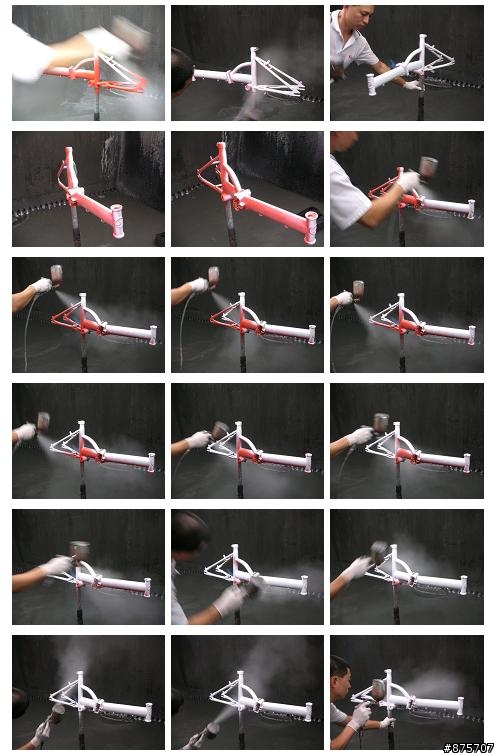 #875707