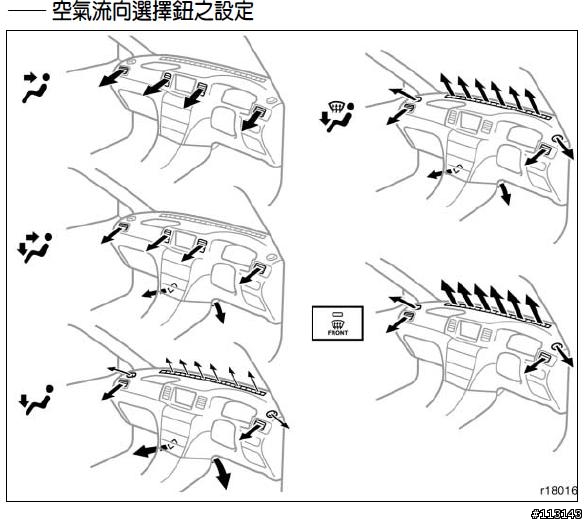 —— 空氣流向選擇鈕之設定

FRONT

r18016

#113143