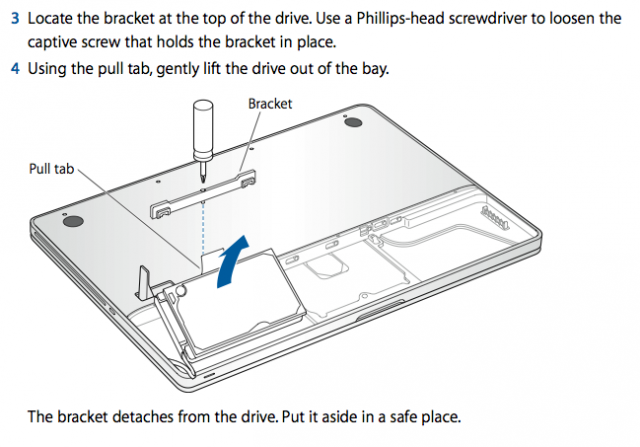 3 Locate the bracket at the top of the drive. Use a Phillips-head screwdriver to loosen the captive screw that holds the bracket in place.

4 Using the pull tab, gently lift the drive out of the bay.

Bracket

Pull tab

The bracket detaches from the drive. Put it aside in a safe place.