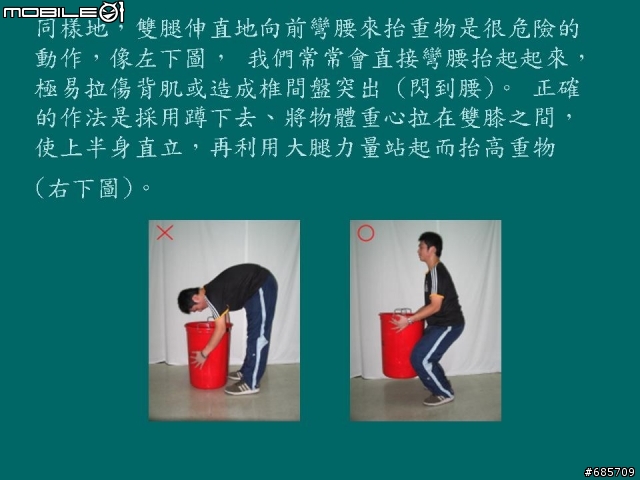 MOBILE01

同樣地，雙腿伸直地向前彎腰來抬重物是很危險的動作，像左下圖， 我們常常會直接彎腰抬起起來，極易拉傷背肌或造成椎間盤突出（閃到腰）。 正確的作法是採用蹲下去、將物體重心拉在雙膝之間，使上半身直立，再利用大腿力量站起而抬高重物（右下圖）。

×

○

#685709