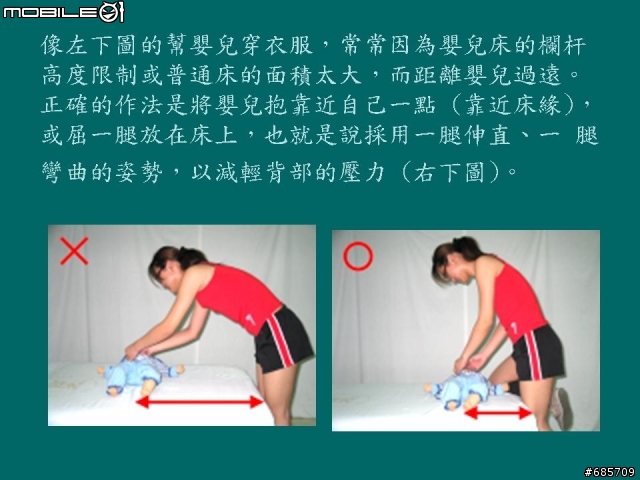 MOBILE01

像左下圖的幫嬰兒穿衣服，常常因為嬰兒床的欄杆高度限制或普通床的面積太大，而距離嬰兒過遠。正確的作法是將嬰兒抱靠近自己一點（靠近床緣），或屈一腿放在床上，也就是說採用一腿伸直、一 腿彎曲的姿勢，以減輕背部的壓力（右下圖）。

#685709