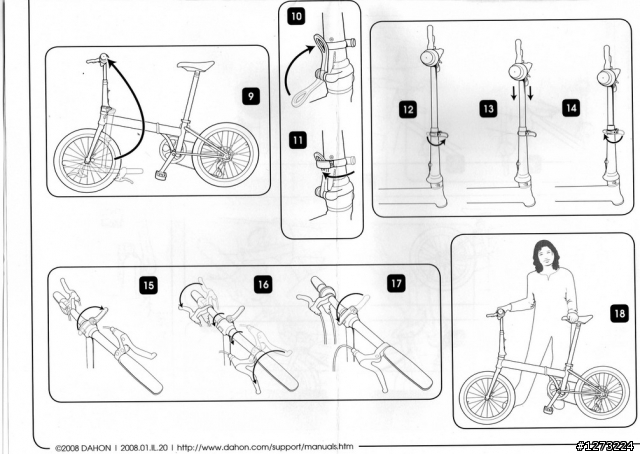 9

10

11

12

13

14

15

16

17

18

©2008 DAHON | 2008.01.IL.20 | http://www.dahon.com/support/manuals.htm

#1273224