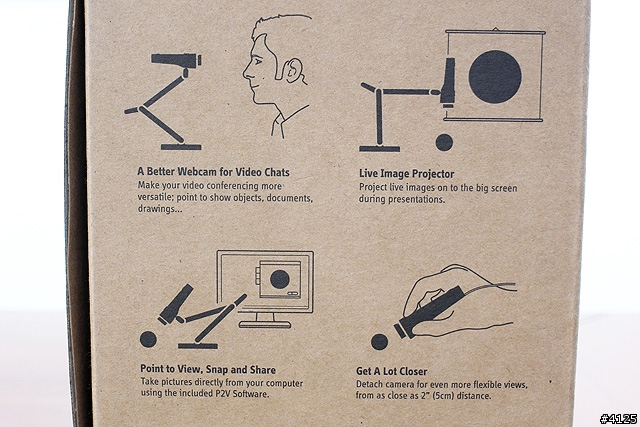 A Better Webcam for Video Chats
Make your video conferencing more versatile; point to show objects, documents, drawings...

Live Image Projector
Project live images on to the big screen during presentations.

Point to View, Snap and Share
Take pictures directly from your computer using the included P2V Software.

Get A Lot Closer
Detach camera for even more flexible views, from as close as 2" (5cm) distance.

#4125