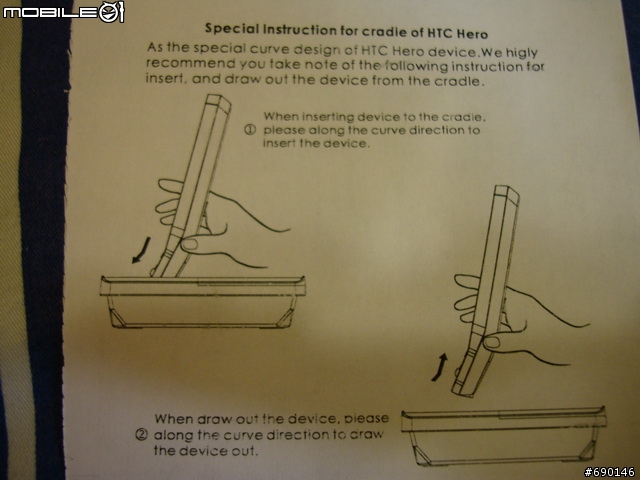 MOBILE01

Special Instruction for cradle of HTC Hero

As the special curve design of HTC Hero device.We higly recommend you take note of the following instruction for insert, and draw out the device from the cradle.

① When inserting device to the cradle, please along the curve direction to insert the device.

② When draw out the device, please along the curve direction to draw the device out.

#690146