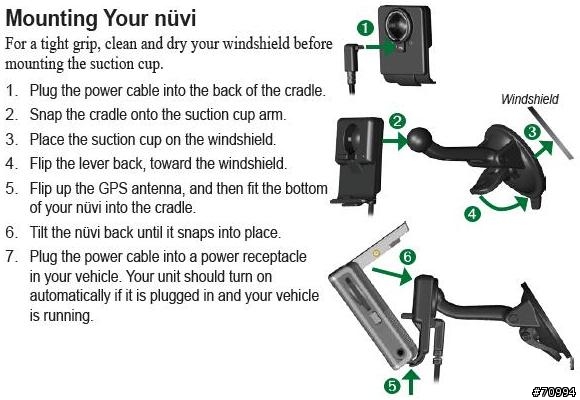 Mounting Your nüvi

For a tight grip, clean and dry your windshield before mounting the suction cup.

1. Plug the power cable into the back of the cradle.
2. Snap the cradle onto the suction cup arm.
3. Place the suction cup on the windshield.
4. Flip the lever back, toward the windshield.
5. Flip up the GPS antenna, and then fit the bottom of your nüvi into the cradle.
6. Tilt the nüvi back until it snaps into place.
7. Plug the power cable into a power receptacle in your vehicle. Your unit should turn on automatically if it is plugged in and your vehicle is running.

1

Windshield

2

3

4

6

5

#70994