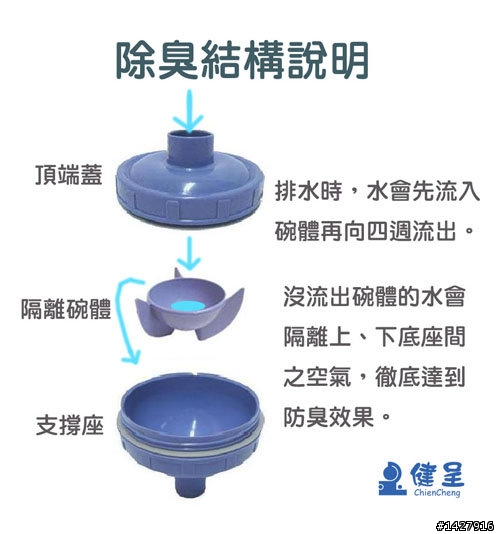 除臭結構說明

頂端蓋

排水時，水會先流入碗體再向四週流出。

隔離碗體

沒流出碗體的水會隔離上、下底座間之空氣，徹底達到防臭效果。

支撐座

健呈
ChienCheng

#1427916