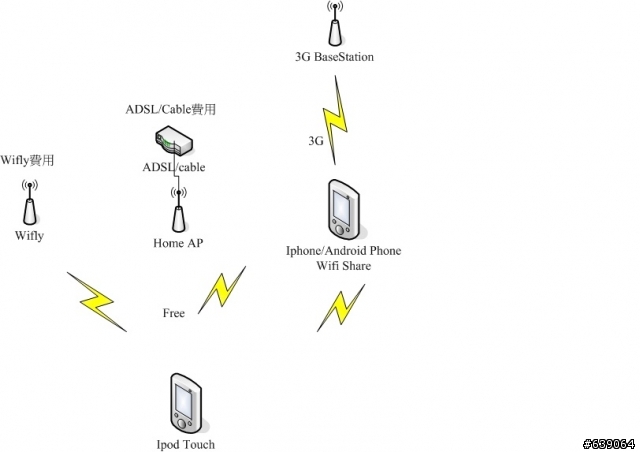 3G BaseStation

ADSL/Cable費用

3G

Wifly費用

ADSL/cable

Wifly

Home AP

Iphone/Android Phone
Wifi Share

Free

Ipod Touch

#639064