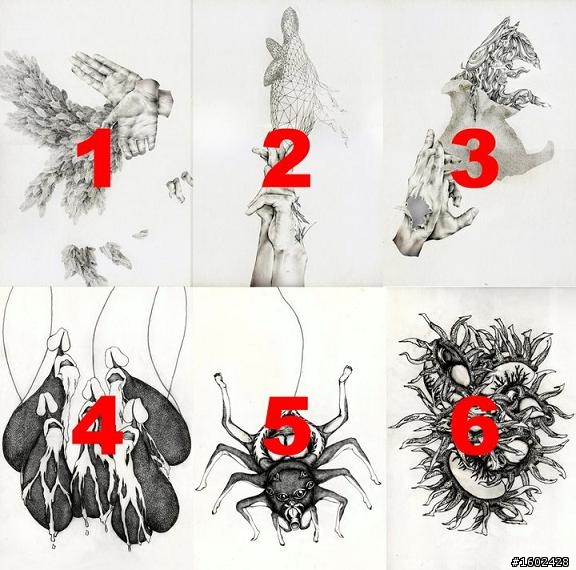 1
2
3
4
5
6
#1602428