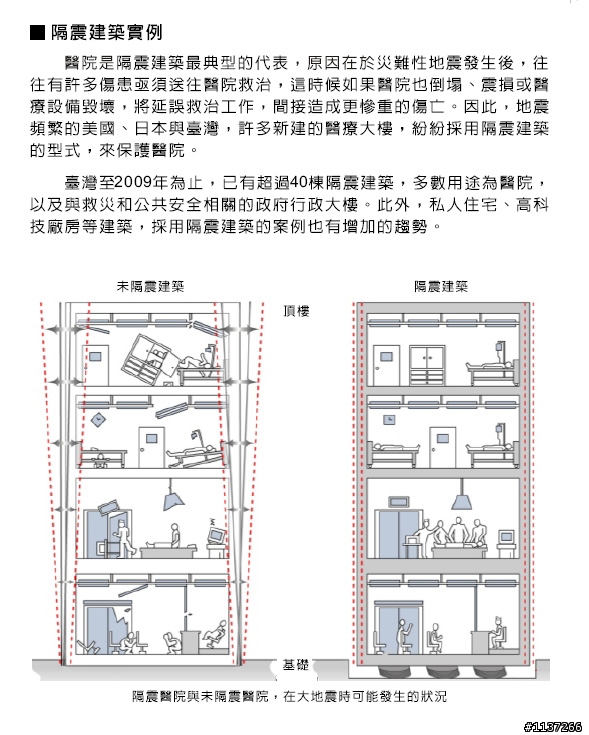 ■ 隔震建築實例

醫院是隔震建築最典型的代表，原因在於災難性地震發生後，往往有許多傷患亟須送往醫院救治，這時候如果醫院也倒塌、震損或醫療設備毀壞，將延誤救治工作，間接造成更慘重的傷亡。因此，地震頻繁的美國、日本與臺灣，許多新建的醫療大樓，紛紛採用隔震建築的型式，來保護醫院。

臺灣至2009年為止，已有超過40棟隔震建築，多數用途為醫院，以及與救災和公共安全相關的政府行政大樓。此外，私人住宅、高科技廠房等建築，採用隔震建築的案例也有增加的趨勢。

未隔震建築

隔震建築

頂樓

基礎

隔震醫院與未隔震醫院，在大地震時可能發生的狀況

#1137266