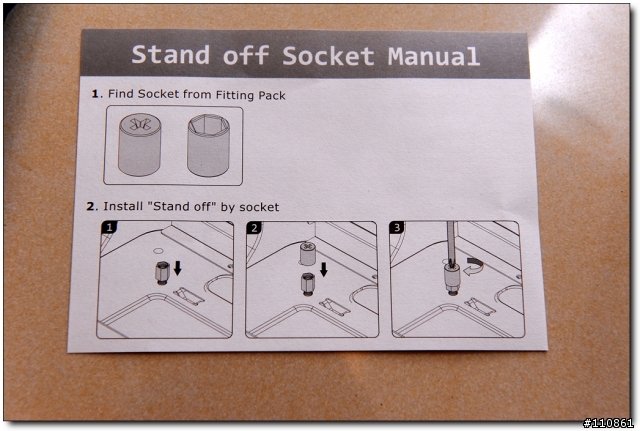 Stand off Socket Manual

1. Find Socket from Fitting Pack

2. Install "Stand off" by socket

1

2

3

#110861