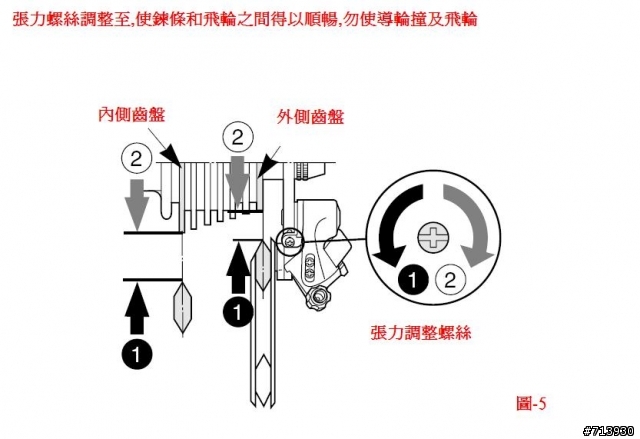 張力螺絲調整至,使鍊條和飛輪之間得以順暢,勿使導輪撞及飛輪

內側齒盤

外側齒盤

2

2

1

1

1

2

張力調整螺絲

圖-5

#713930