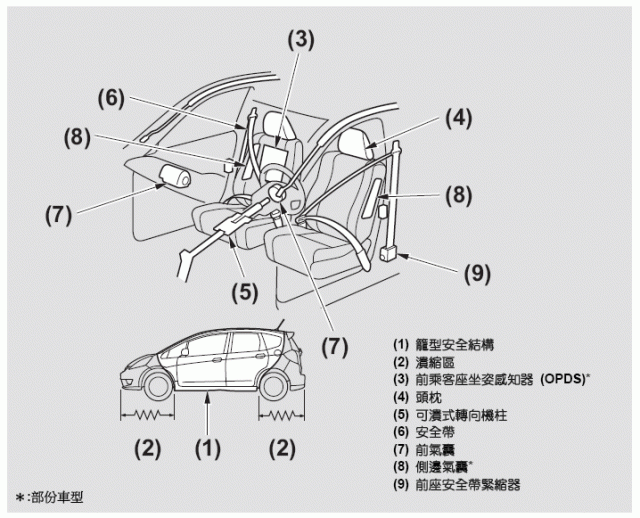 (3)
(6)
(4)
(8)
(8)
(7)
(9)
(5)
(7)
(2)
(1)
(2)

(1) 籠型安全結構
(2) 潰縮區
(3) 前乘客座坐姿感知器 (OPDS)*
(4) 頭枕
(5) 可潰式轉向機柱
(6) 安全帶
(7) 前氣囊
(8) 側邊氣囊*
(9) 前座安全帶緊縮器

*:部份車型