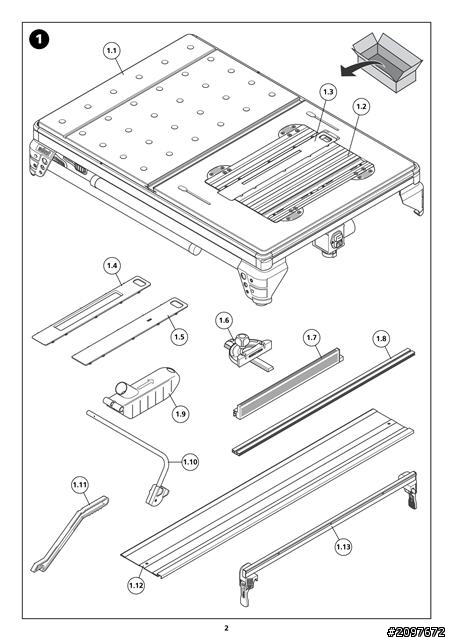 1

1.1

1.3

1.2

1.4

1.5

1.6

1.7

1.8

1.9

1.10

1.11

1.12

1.13

2

#2097672