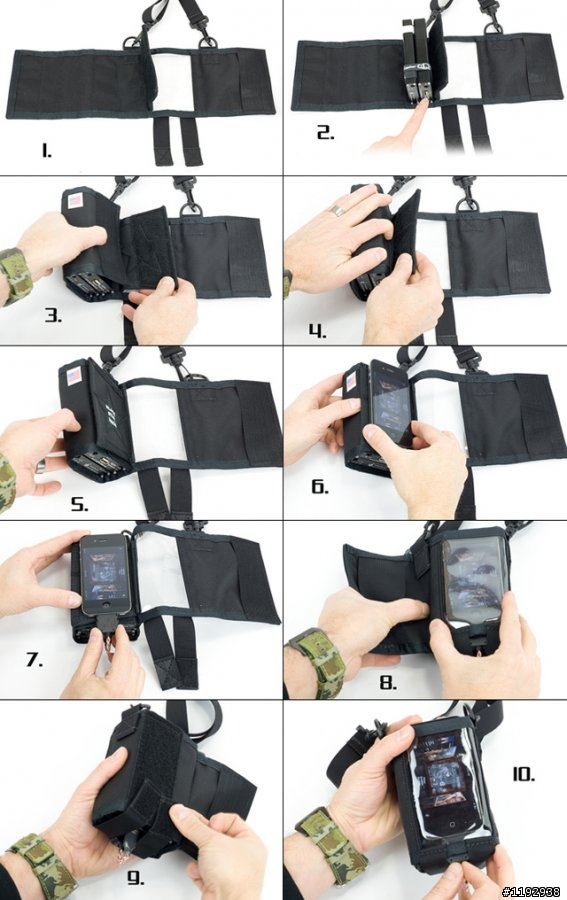 1.

2.

3.

4.

5.

6.

7.

8.

9.

10.

#1192938