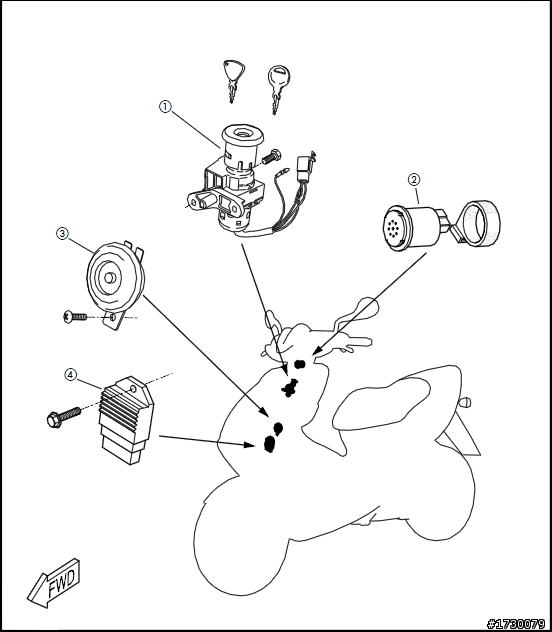 ①
②
③
④
FWD
#1730079