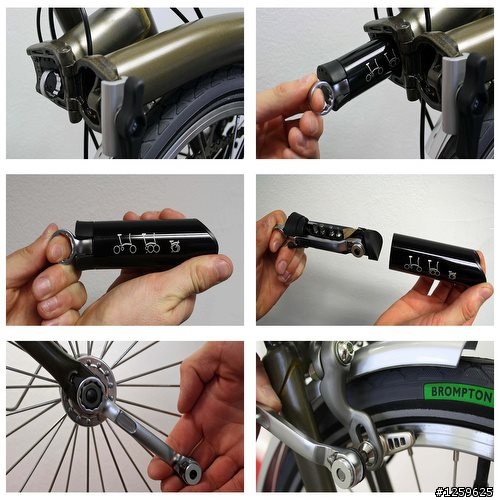 BROMPTON

#1259625