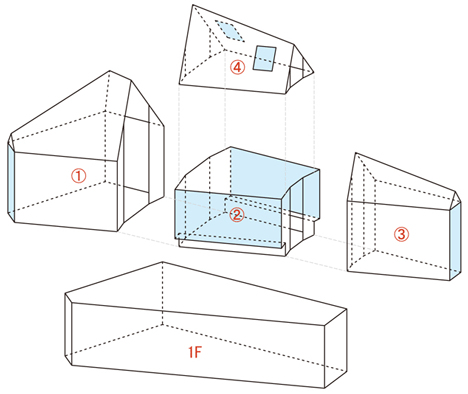 ④
①
②
③
1F