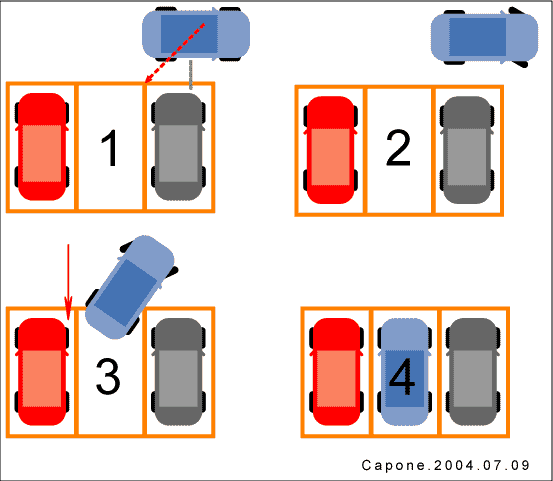 1

2

3

4

Capone.2004.07.09