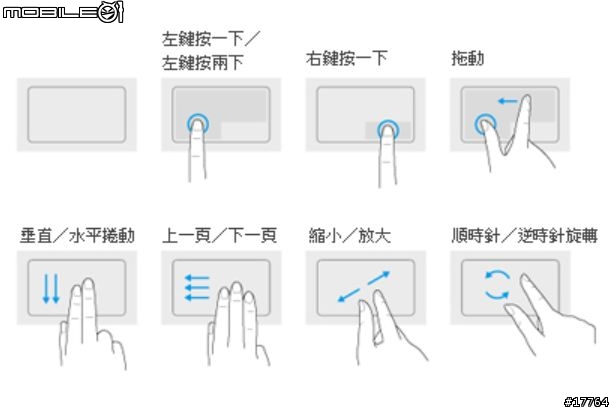 MOBILE01

左鍵按一下／左鍵按兩下

右鍵按一下

拖動

垂直／水平捲動

上一頁／下一頁

縮小／放大

順時針／逆時針旋轉

#17764