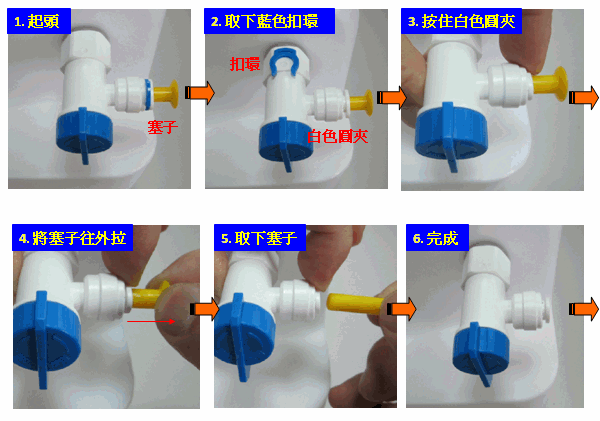 1. 起頭

塞子

2. 取下藍色扣環

扣環

白色圓夾

3. 按住白色圓夾

4. 將塞子往外拉

5. 取下塞子

6. 完成