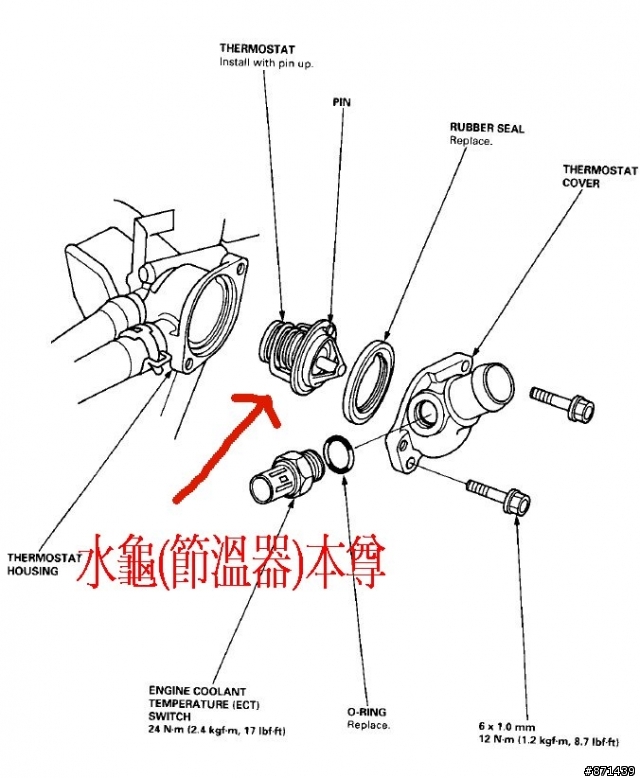 THERMOSTAT
Install with pin up.

PIN

RUBBER SEAL
Replace.

THERMOSTAT
COVER

THERMOSTAT
HOUSING

水龜(節溫器)本尊

ENGINE COOLANT
TEMPERATURE (ECT)
SWITCH
24 N·m (2.4 kgf·m, 17 lbf·ft)

O-RING
Replace.

6 x 1.0 mm
12 N·m (1.2 kgf·m, 8.7 lbf·ft)

#871439