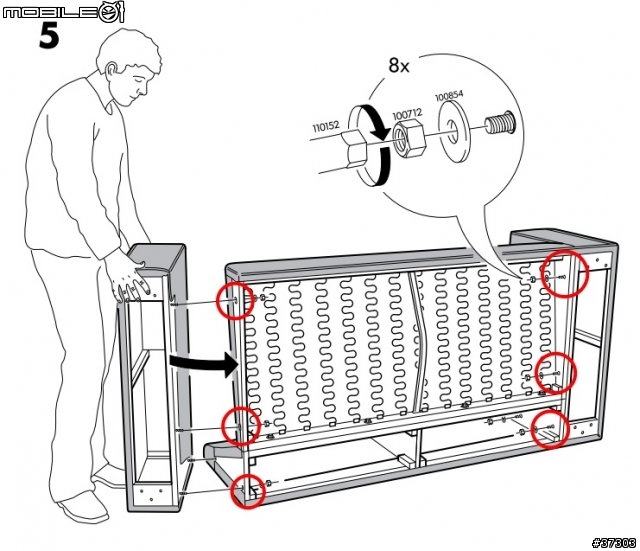 MOBILE01
5
8x
110152
100712
100854
#37303