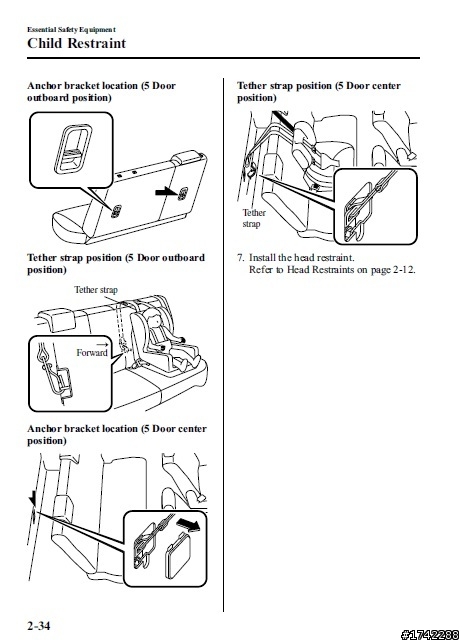 Essential Safety Equipment
Child Restraint

Anchor bracket location (5 Door outboard position)

Tether strap position (5 Door outboard position)

Tether strap

Forward

Anchor bracket location (5 Door center position)

Tether strap position (5 Door center position)

Tether strap

7. Install the head restraint.
Refer to Head Restraints on page 2-12.

2-34

#1742288