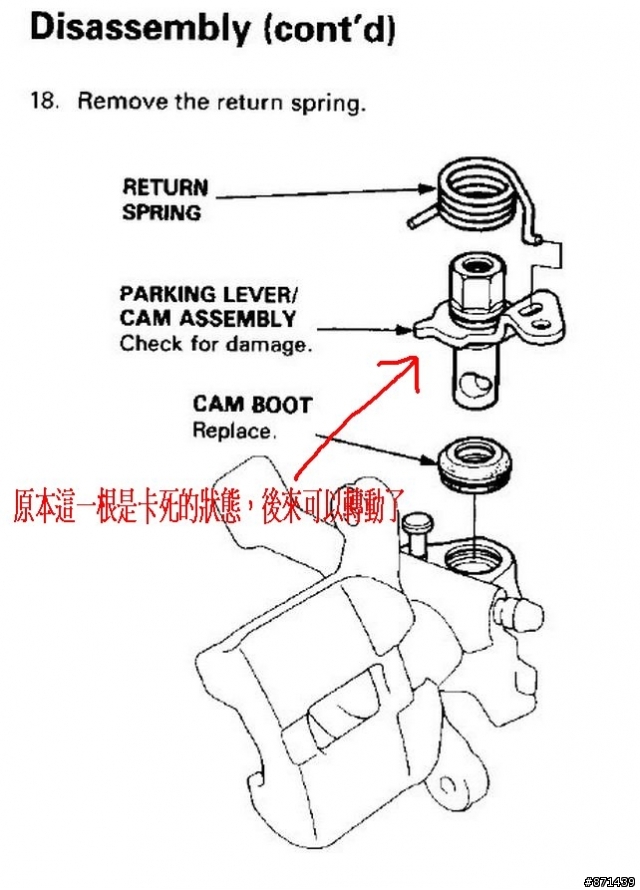 Disassembly (cont'd)

18. Remove the return spring.

RETURN SPRING

PARKING LEVER/ CAM ASSEMBLY
Check for damage.

CAM BOOT
Replace.

原本這一根是卡死的狀態，後來可以轉動了

#871439