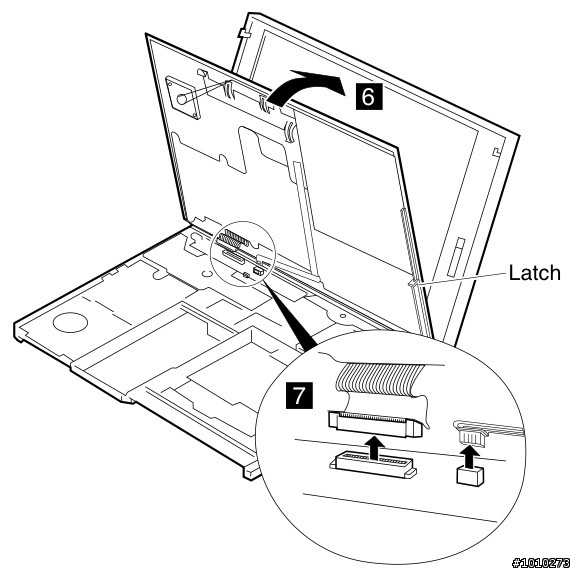 6

Latch

7

#1010273