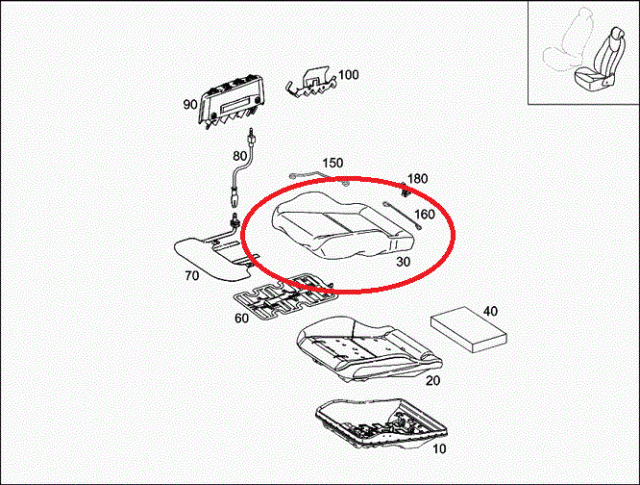 100
90
80
150
180
160
30
70
60
40
20
10