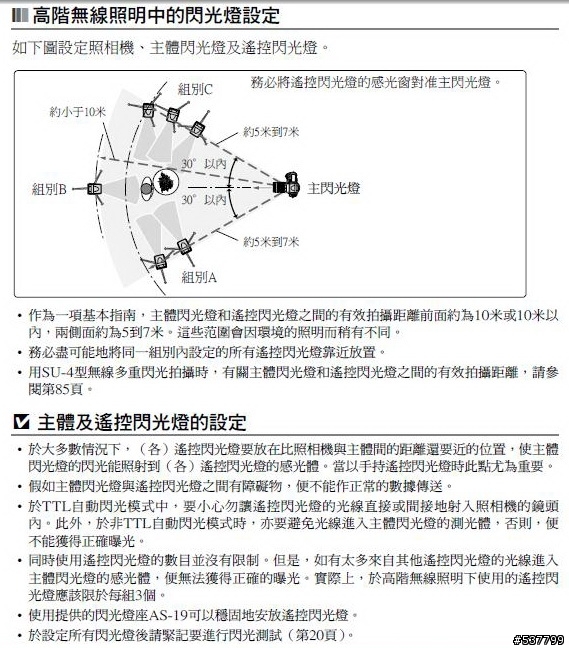 高階無線照明中的閃光燈設定

如下圖設定照相機、主體閃光燈及遙控閃光燈。

務必將遙控閃光燈的感光窗對准主閃光燈。

組別C

約小于10米

約5米到7米

30° 以內

組別B

主閃光燈

30° 以內

約5米到7米

組別A

• 作為一項基本指南，主體閃光燈和遙控閃光燈之間的有效拍攝距離前面約為10米或10米以內，兩側面約為5到7米。這些范圍會因環境的照明而稍有不同。
• 務必盡可能地將同一組別內設定的所有遙控閃光燈靠近放置。
• 用SU-4型無線多重閃光拍攝時，有關主體閃光燈和遙控閃光燈之間的有效拍攝距離，請參閱第85頁。

主體及遙控閃光燈的設定

• 於大多數情況下，（各）遙控閃光燈要放在比照相機與主體間的距離還要近的位置，使主體閃光燈的閃光能照射到（各）遙控閃光燈的感光體。當以手持遙控閃光燈時此點尤為重要。
• 假如主體閃光燈與遙控閃光燈之間有障礙物，便不能作正常的數據傳送。
• 於TTL自動閃光模式中，要小心勿讓遙控閃光燈的光線直接或間接地射入照相機的鏡頭內。此外，於非TTL自動閃光模式時，亦要避免光線進入主體閃光燈的測光體，否則，便不能獲得正確曝光。
• 同時使用遙控閃光燈的數目並沒有限制。但是，如有太多來自其他遙控閃光燈的光線進入主體閃光燈的感光體，便無法獲得正確的曝光。實際上，於高階無線照明下使用的遙控閃光燈應該限於每組3個。
• 使用提供的閃光燈座AS-19可以穩固地安放遙控閃光燈。
• 於設定所有閃光燈後請緊記要進行閃光測試（第20頁）。

#537799