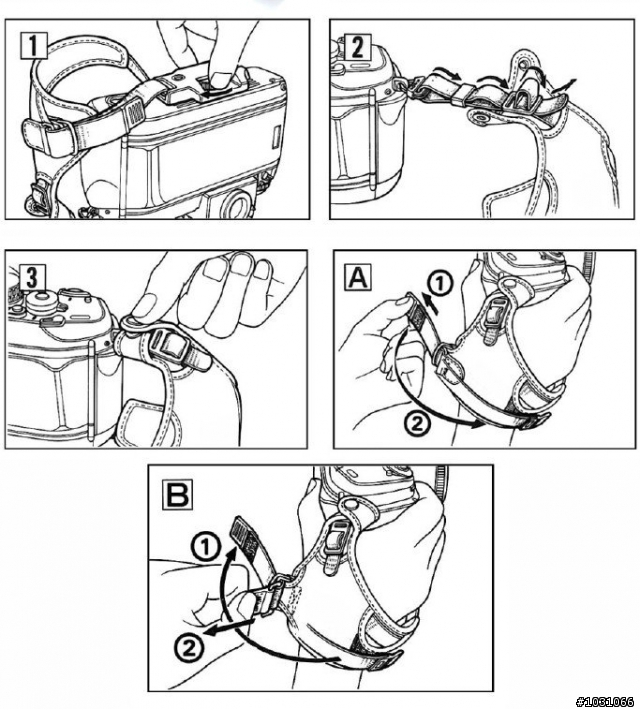 1

2

3

A
①
②

B
①
②

#1031066