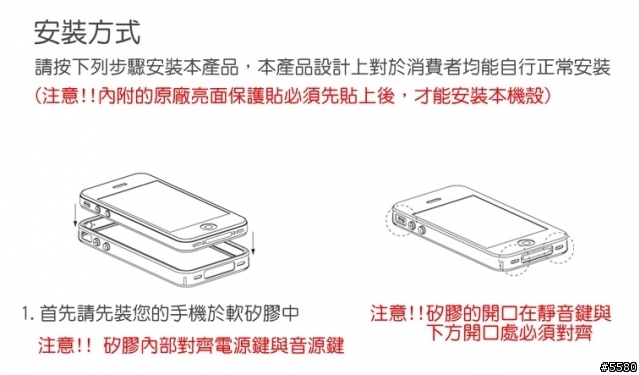 安裝方式

請按下列步驟安裝本產品，本產品設計上對於消費者均能自行正常安裝

(注意!!內附的原廠亮面保護貼必須先貼上後，才能安裝本機殼)

1. 首先請先裝您的手機於軟矽膠中

注意!! 矽膠內部對齊電源鍵與音源鍵

注意!!矽膠的開口在靜音鍵與下方開口處必須對齊

#5580