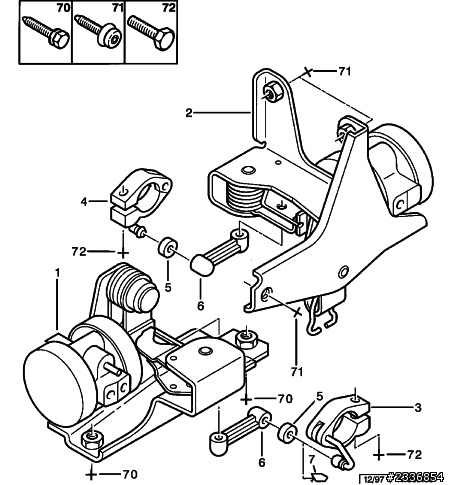 70 71 72

71

2

4

72

5

6

1

71

70

5

3

6

72

7

70

12/97 #2336854